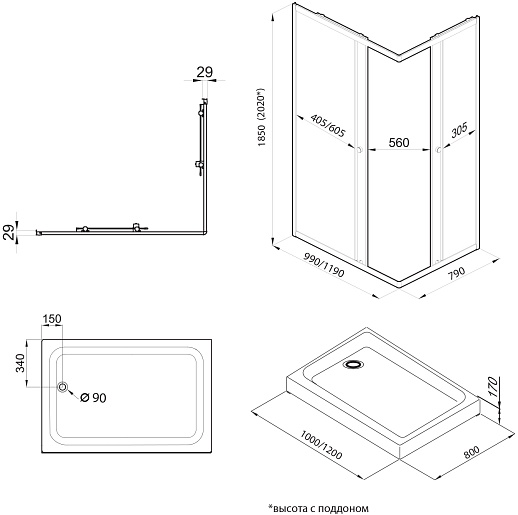 29

29

1850 (2020*)

405/605

560

305

990/1190

790

150

340

Ø 90

170

1000/1200

800

*высота с поддоном